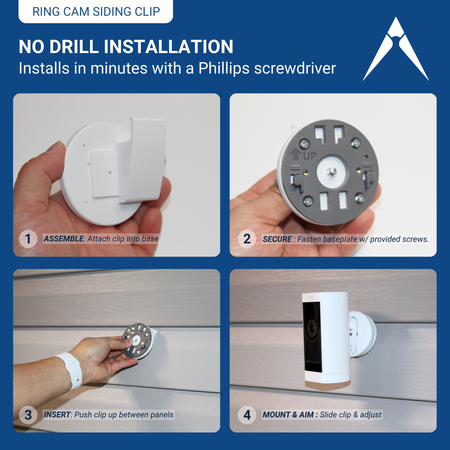 RING CAM SIDING CLIP

NO DRILL INSTALLATION
Installs in minutes with a Phillips screwdriver

UP

1 ASSEMBLE: Attach clip into base

2 SECURE : Fasten baseplate w/ provided screws.

3 INSERT: Push clip up between panels

4 MOUNT & AIM : Slide clip & adjust