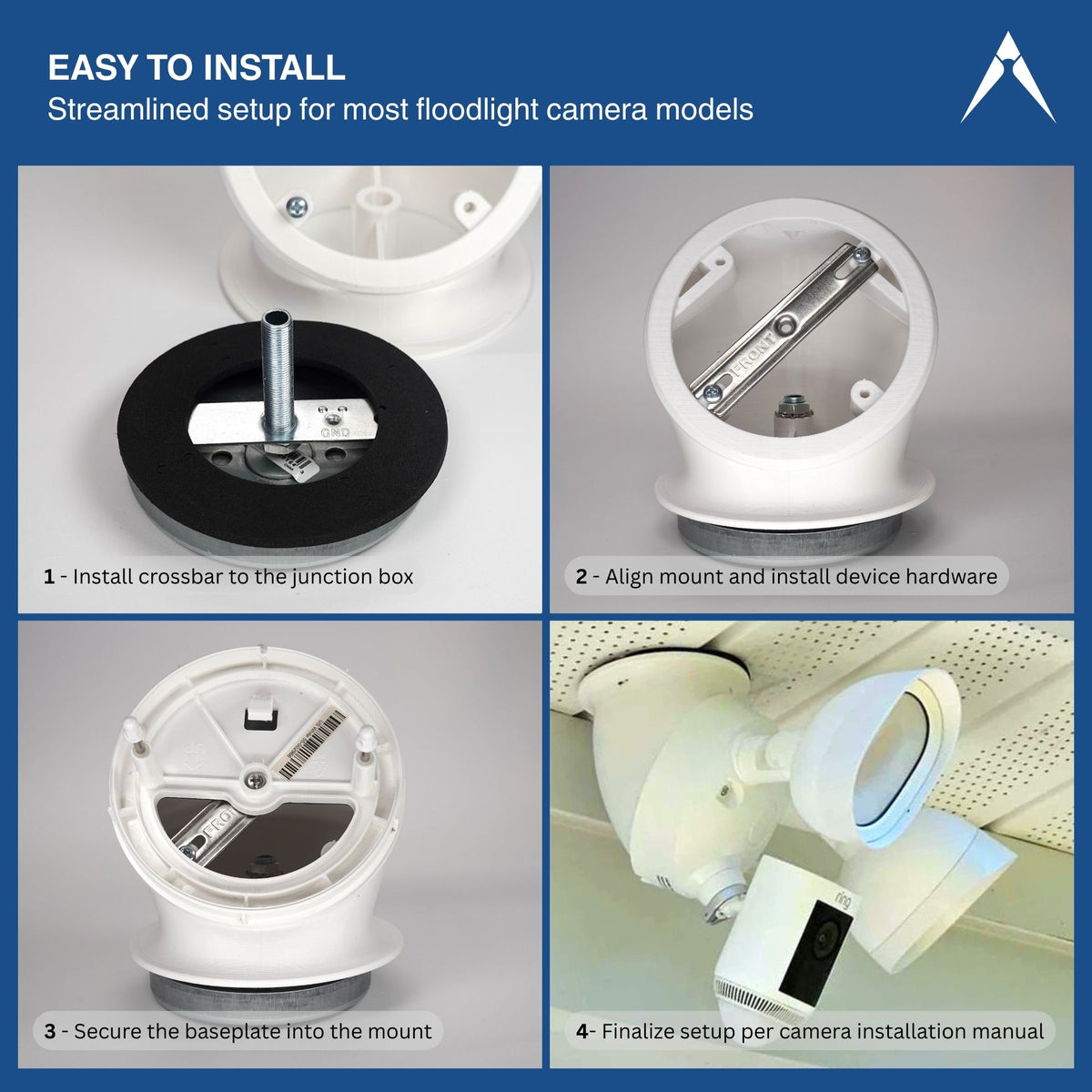 EASY TO INSTALL
Streamlined setup for most floodlight camera models

GND

1 - Install crossbar to the junction box

FRONT

2 - Align mount and install device hardware

FRONT

3 - Secure the baseplate into the mount

ring

4- Finalize setup per camera installation manual