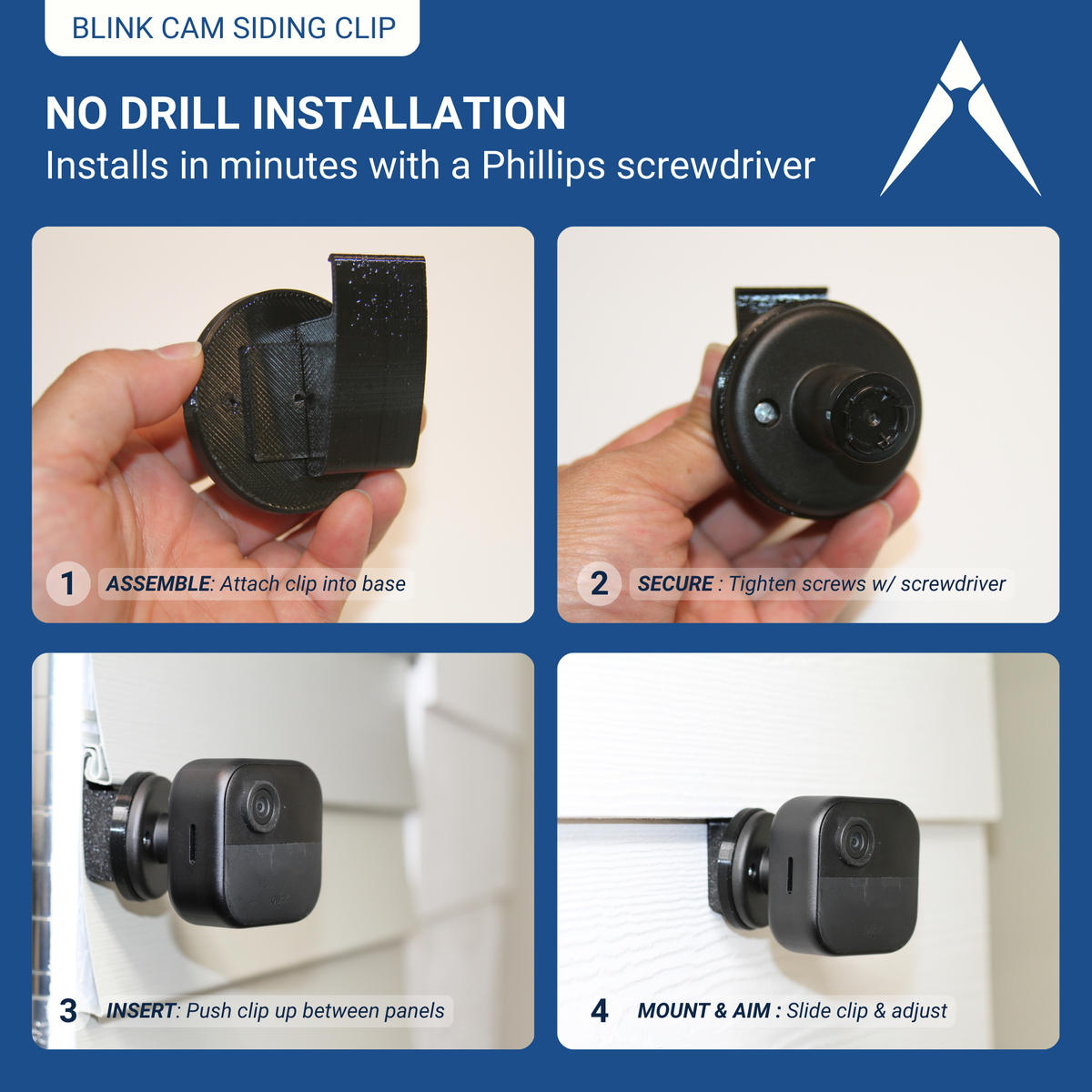 BLINK CAM SIDING CLIP

NO DRILL INSTALLATION
Installs in minutes with a Phillips screwdriver

1 ASSEMBLE: Attach clip into base

2 SECURE : Tighten screws w/ screwdriver

3 INSERT: Push clip up between panels

4 MOUNT & AIM : Slide clip & adjust